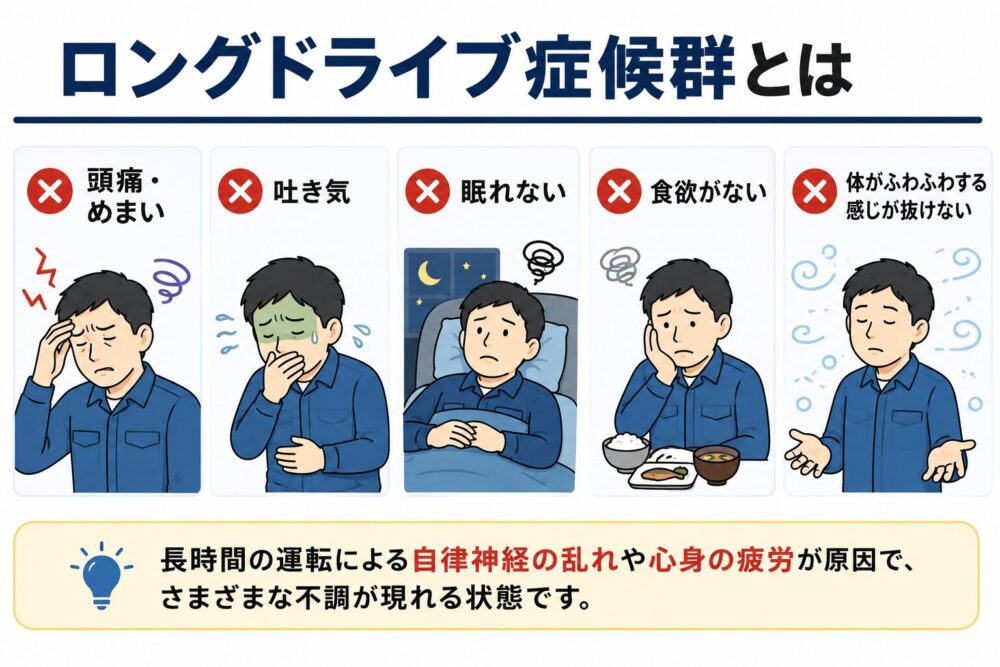 ロングドライブ症候群とは

頭痛・めまい

吐き気

眠れない

食欲がない

体がふわふわする感じが抜けない

長時間の運転による自律神経の乱れや心身の疲労が原因で、さまざまな不調が現れる状態です。