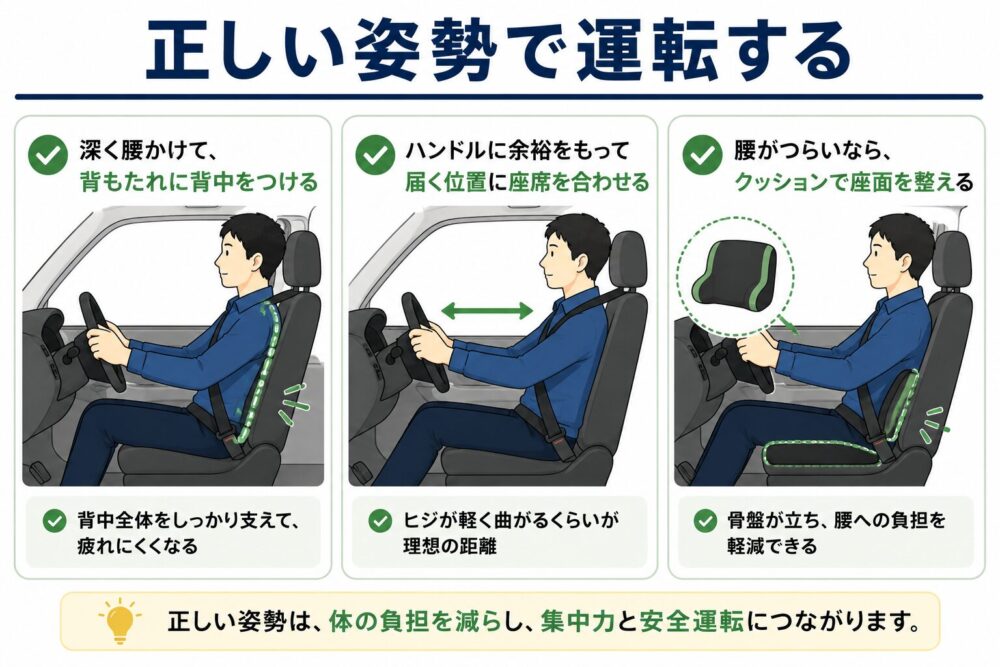 正しい姿勢で運転する

深く腰かけて、
背もたれに背中をつける

背中全体をしっかり支えて、
疲れにくくなる

ハンドルに余裕をもって
届く位置に座席を合わせる

ヒジが軽く曲がるくらいが
理想の距離

腰がつらいなら、
クッションで座面を整える

骨盤が立ち、腰への負担を
軽減できる

正しい姿勢は、体の負担を減らし、集中力と安全運転につながります。