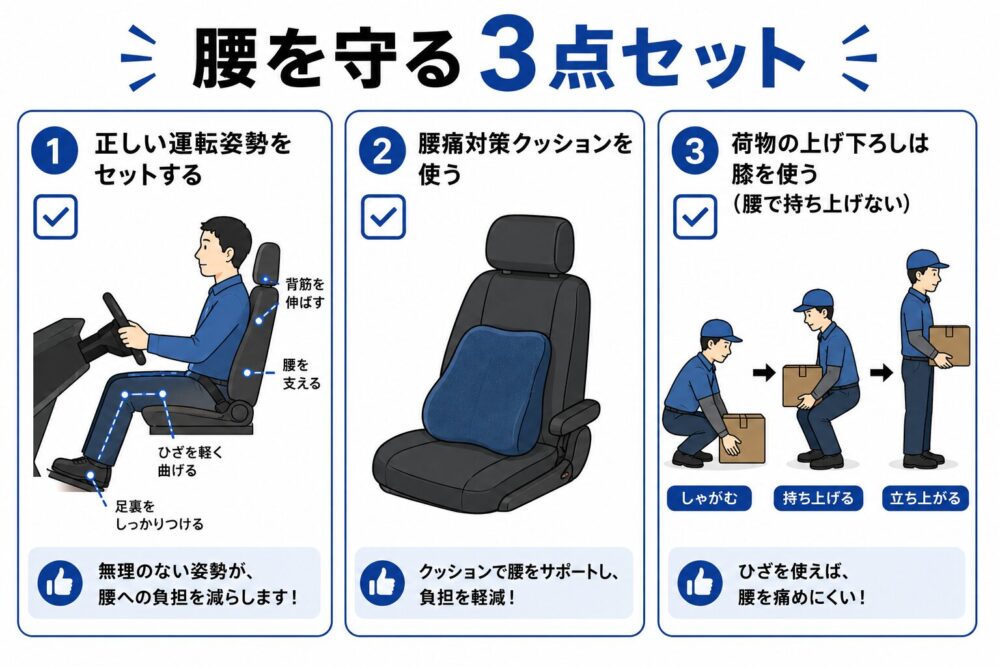 腰を守る3点セット

1 正しい運転姿勢をセットする

背筋を伸ばす

腰を支える

ひざを軽く曲げる

足裏をしっかりつける

無理のない姿勢が、腰への負担を減らします！

2 腰痛対策クッションを使う

クッションで腰をサポートし、負担を軽減！

3 荷物の上げ下ろしは膝を使う（腰で持ち上げない）

しゃがむ

持ち上げる

立ち上がる

ひざを使えば、腰を痛めにくい！