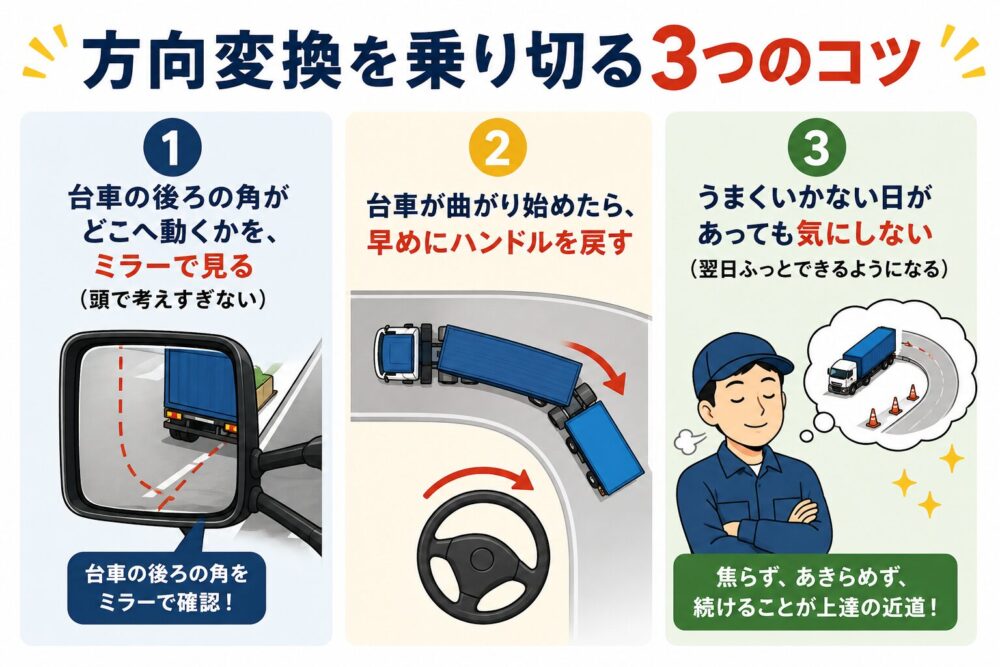 方向変換を乗り切る3つのコツ

1
台車の後ろの角がどこへ動くかを、ミラーで見る
（頭で考えすぎない）

台車の後ろの角をミラーで確認！

2
台車が曲がり始めたら、早めにハンドルを戻す

3
うまくいかない日があっても気にしない
（翌日ふっとできるようになる）

焦らず、あきらめず、続けることが上達の近道！